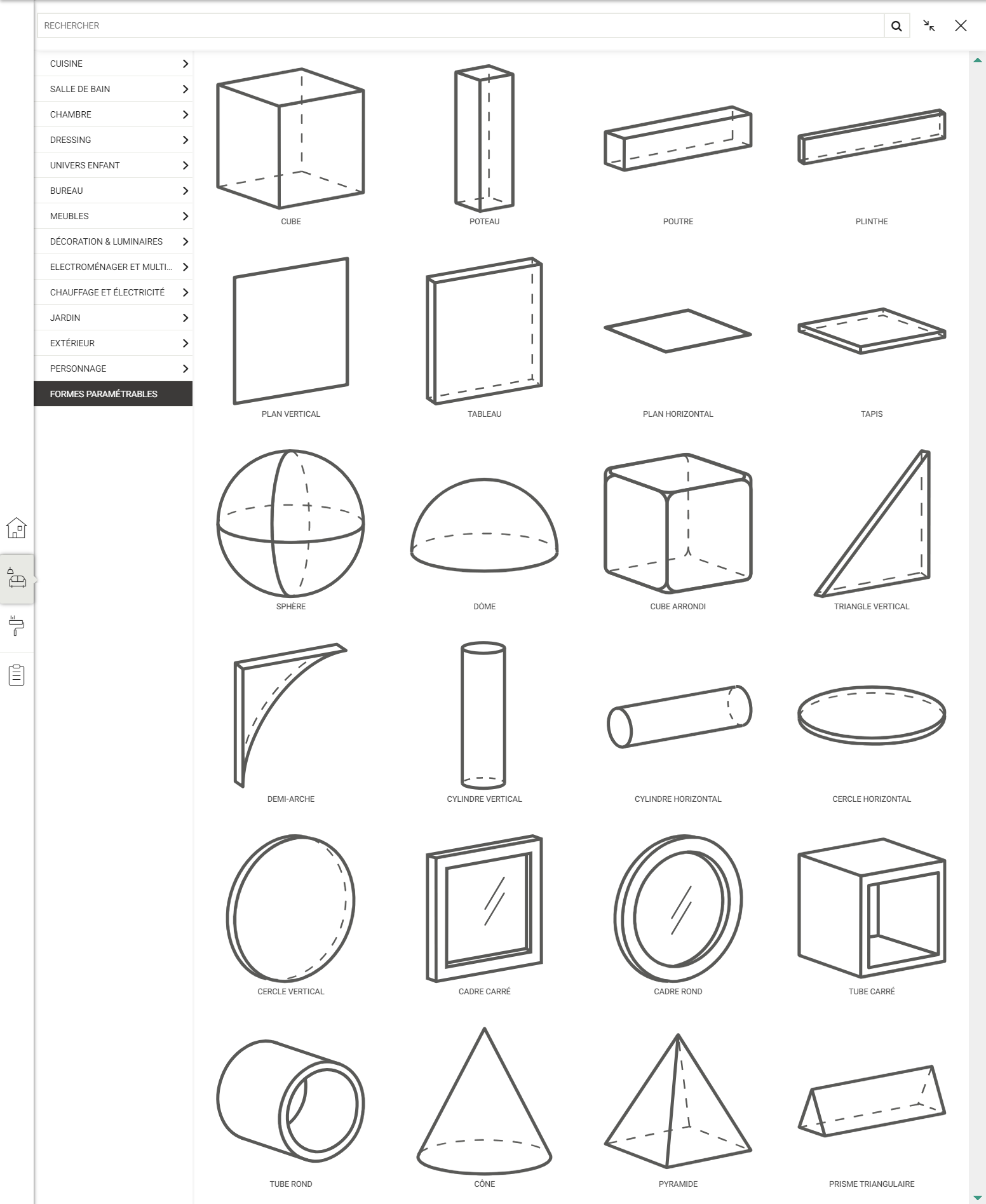 RECHERCHER

CUISINE
SALLE DE BAIN
CHAMBRE
DRESSING
UNIVERS ENFANT
BUREAU
MEUBLES
DÉCORATION & LUMINAIRES
ELECTROMÉNAGER ET MULTI...
CHAUFFAGE ET ÉLECTRICITÉ
JARDIN
EXTÉRIEUR
PERSONNAGE
FORMES PARAMÉTRABLES

CUBE
POTEAU
POUTRE
PLINTHE
PLAN VERTICAL
TABLEAU
PLAN HORIZONTAL
TAPIS
SPHÈRE
DÔME
CUBE ARRONDI
TRIANGLE VERTICAL
DEMI-ARCHE
CYLINDRE VERTICAL
CYLINDRE HORIZONTAL
CERCLE HORIZONTAL
CERCLE VERTICAL
CADRE CARRÉ
CADRE ROND
TUBE CARRÉ
TUBE ROND
CÔNE
PYRAMIDE
PRISME TRIANGULAIRE